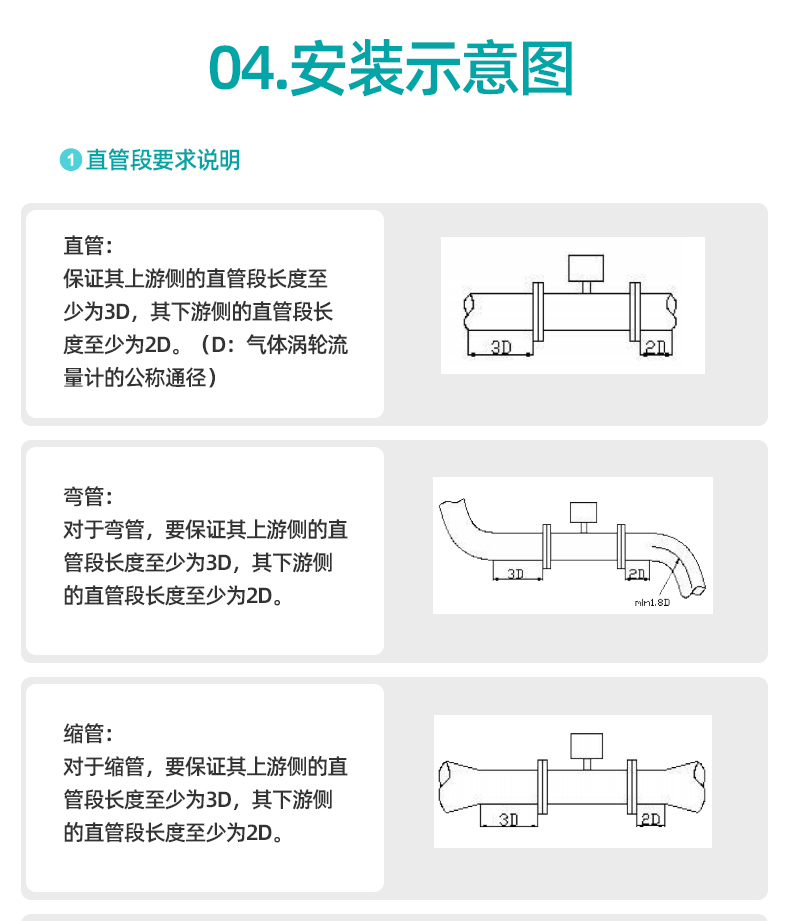 04.安装示意图

1 直管段要求说明

直管：
保证其上游侧的直管段长度至少为3D，其下游侧的直管段长度至少为2D。（D：气体涡轮流量计的公称通径）

3D 2D

弯管：
对于弯管，要保证其上游侧的直管段长度至少为3D，其下游侧的直管段长度至少为2D。

3D 2D min1.8D

缩管：
对于缩管，要保证其上游侧的直管段长度至少为3D，其下游侧的直管段长度至少为2D。

3D 2D