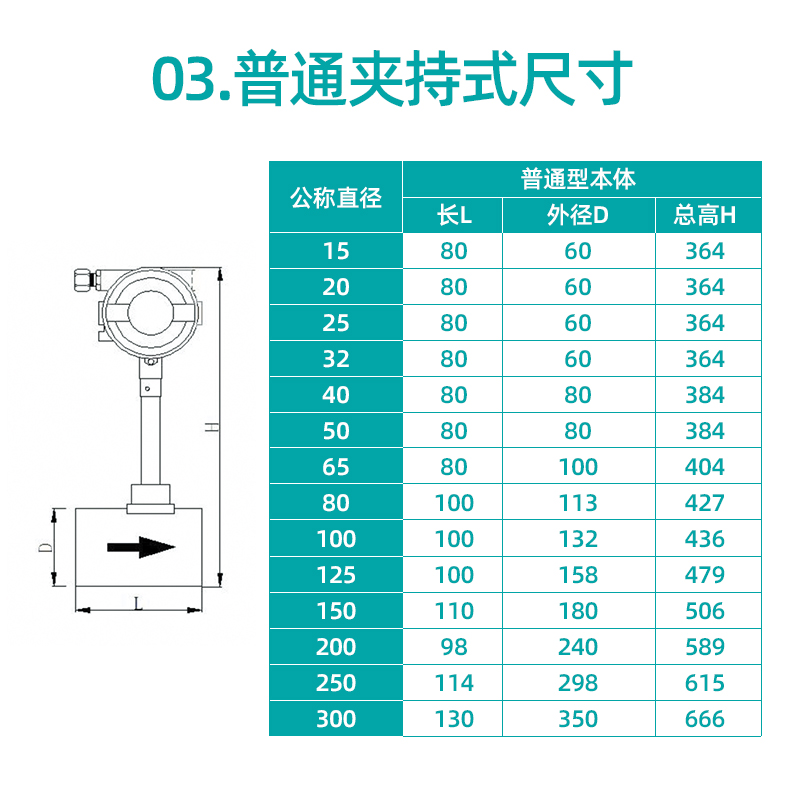 03.普通夹持式尺寸

H
D
L

| 公称直径 | 普通型本体 | | |
|---|---|---|---|
| | 长L | 外径D | 总高H |
| 15 | 80 | 60 | 364 |
| 20 | 80 | 60 | 364 |
| 25 | 80 | 60 | 364 |
| 32 | 80 | 60 | 364 |
| 40 | 80 | 80 | 384 |
| 50 | 80 | 80 | 384 |
| 65 | 80 | 100 | 404 |
| 80 | 100 | 113 | 427 |
| 100 | 100 | 132 | 436 |
| 125 | 100 | 158 | 479 |
| 150 | 110 | 180 | 506 |
| 200 | 98 | 240 | 589 |
| 250 | 114 | 298 | 615 |
| 300 | 130 | 350 | 666 |